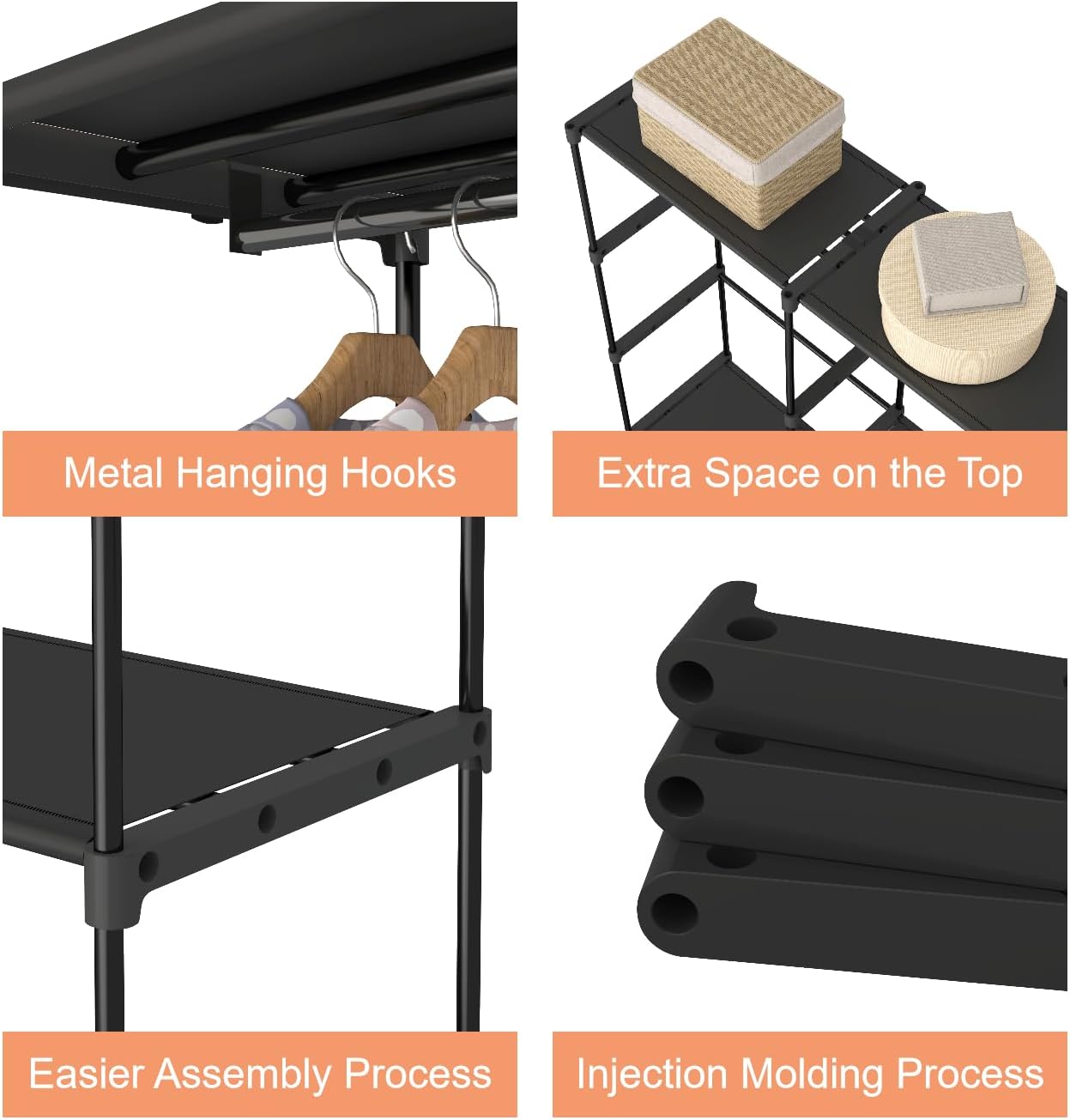 Metal Hanging Hooks

Extra Space on the Top

Easier Assembly Process

Injection Molding Process